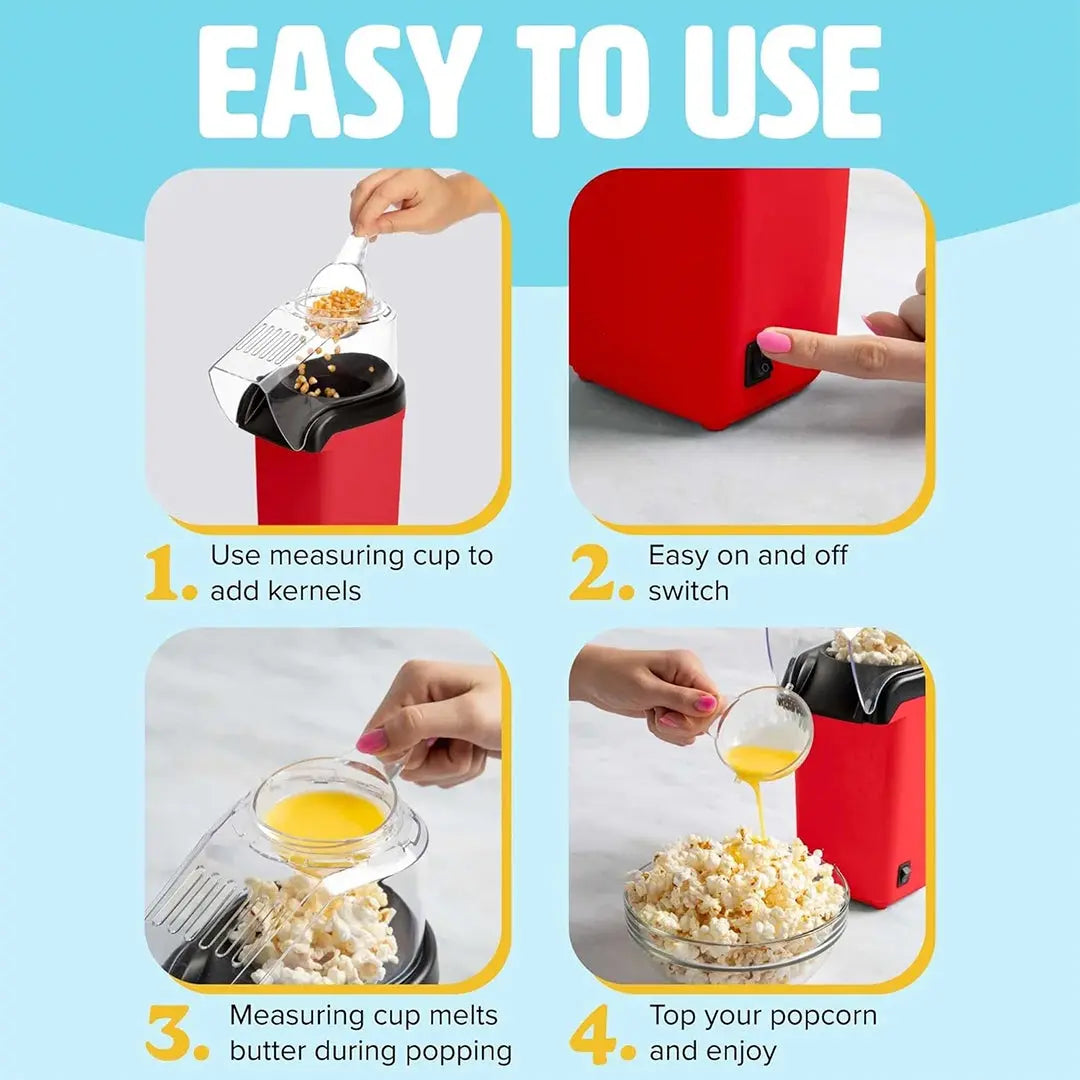 EASY TO USE

1. Use measuring cup to add kernels

2. Easy on and off switch

3. Measuring cup melts butter during popping

4. Top your popcorn and enjoy