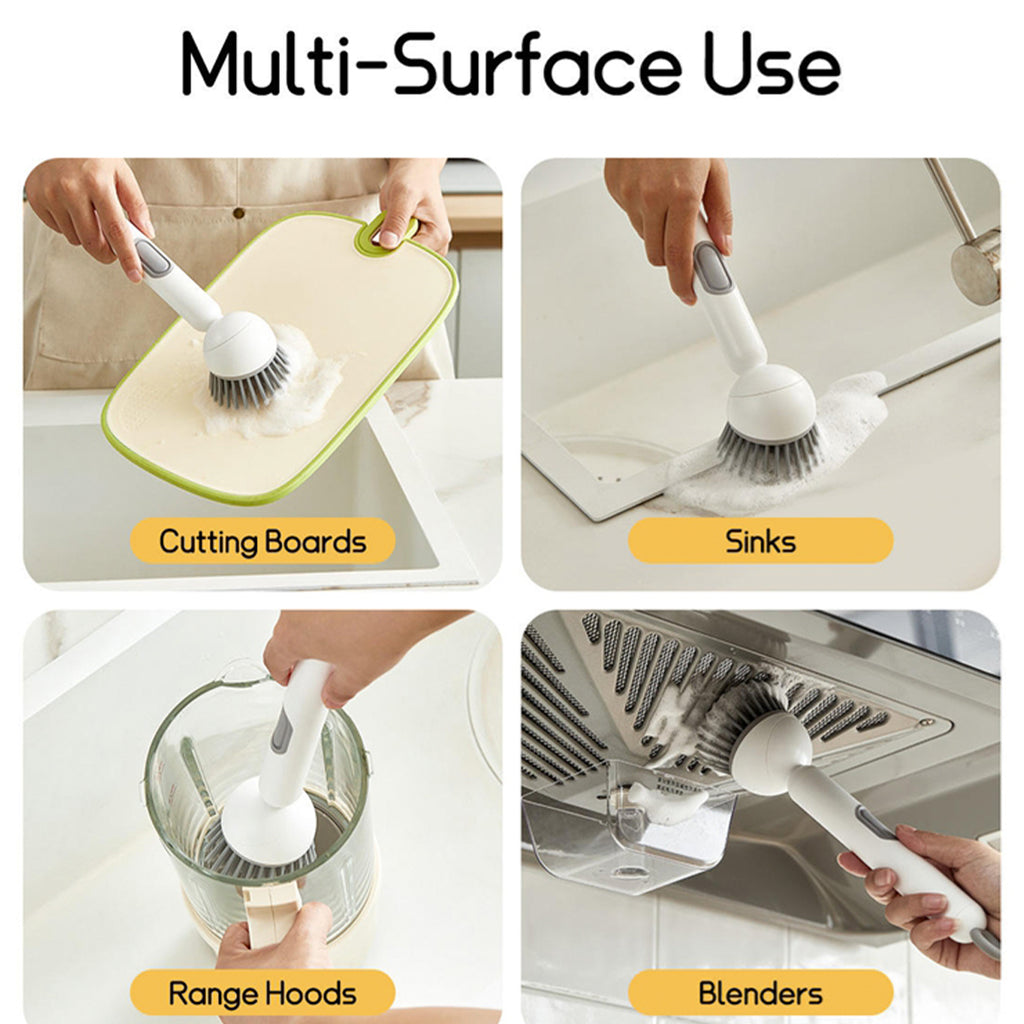 Multi-Surface Use

Cutting Boards

Sinks

Range Hoods

Blenders